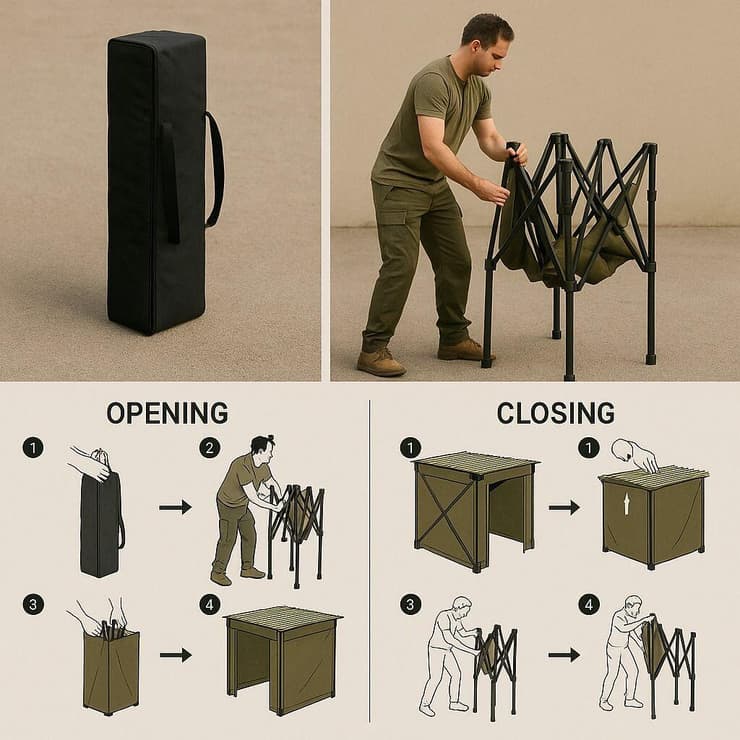 OPENING

1

2

3

4

CLOSING

1

1

3

4