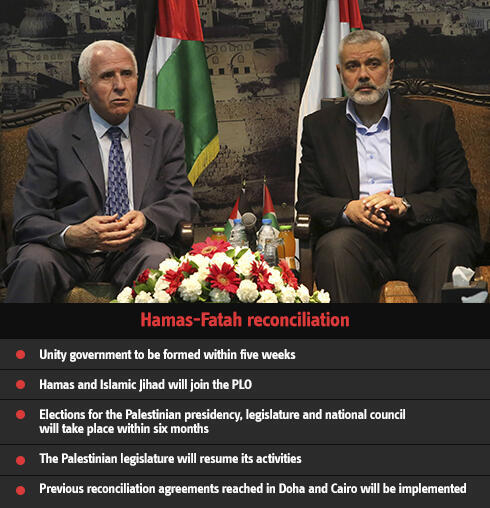 Hamas-Fatah reconciliation

Unity government to be formed within five weeks

Hamas and Islamic Jihad will join the PLO

Elections for the Palestinian presidency, legislature and national council will take place within six months

The Palestinian legislature will resume its activities

Previous reconciliation agreements reached in Doha and Cairo will be implemented