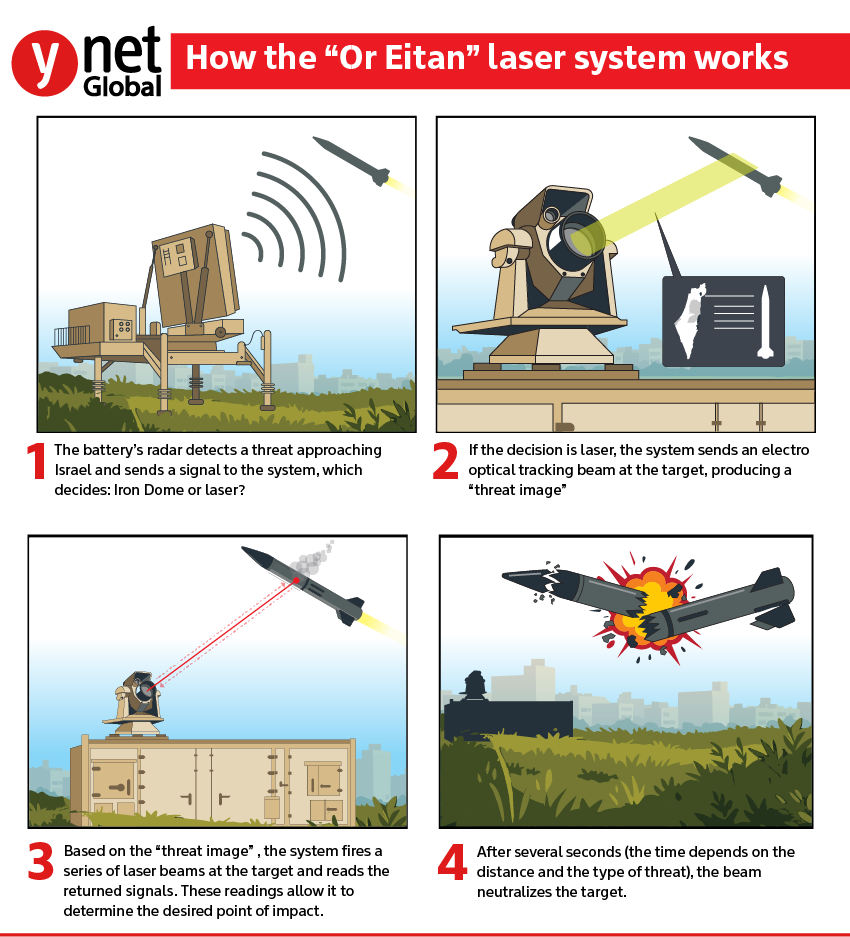 ynet Global

How the “Or Eitan” laser system works

1 The battery’s radar detects a threat approaching Israel and sends a signal to the system, which decides: Iron Dome or laser?

2 If the decision is laser, the system sends an electro optical tracking beam at the target, producing a “threat image”

3 Based on the “threat image” , the system fires a series of laser beams at the target and reads the returned signals. These readings allow it to determine the desired point of impact.

4 After several seconds (the time depends on the distance and the type of threat), the beam neutralizes the target.